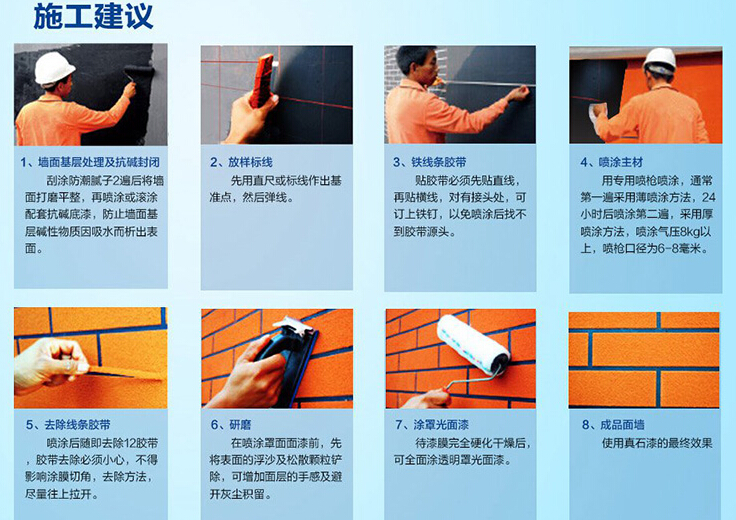 施工建议

1、墙面基层处理及抗碱封闭
刮涂防潮腻子2遍后将墙面打磨平整，再喷涂或滚涂配套抗碱底漆，防止墙面基层碱性物质因吸水而析出表面。

2、放样标线
先用直尺或标线作出基准点，然后弹线。

3、铁线条胶带
贴胶带必须先贴直线，再贴横线，对有接头处，可订上铁钉，以免喷涂后找不到胶带源头。

4、喷涂主材
用专用喷枪喷涂，通常第一遍采用薄喷涂方法，24小时后喷涂第二遍，采用厚喷涂方法，喷涂气压8kg以上，喷枪口径为6-8毫米。

5、去除线条胶带
喷涂后随即去除12胶带，胶带去除必须小心，不得影响涂膜切角，去除方法，尽量往上拉开。

6、研磨
在喷涂罩面面漆前，先将表面的浮沙及松散颗粒铲除，可增加面层的手感及避开灰尘积留。

7、涂罩光面漆
待漆膜完全硬化干燥后，可全面涂透明罩光面漆。

8、成品面墙
使用真石漆的最终效果